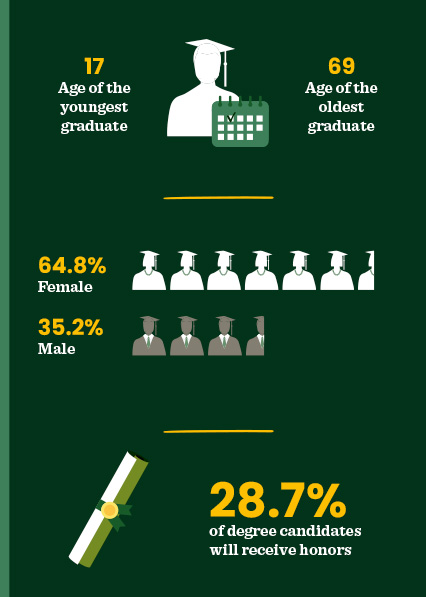 17
Age of the youngest graduate

69
Age of the oldest graduate

64.8%
Female

35.2%
Male

28.7%
of degree candidates will receive honors